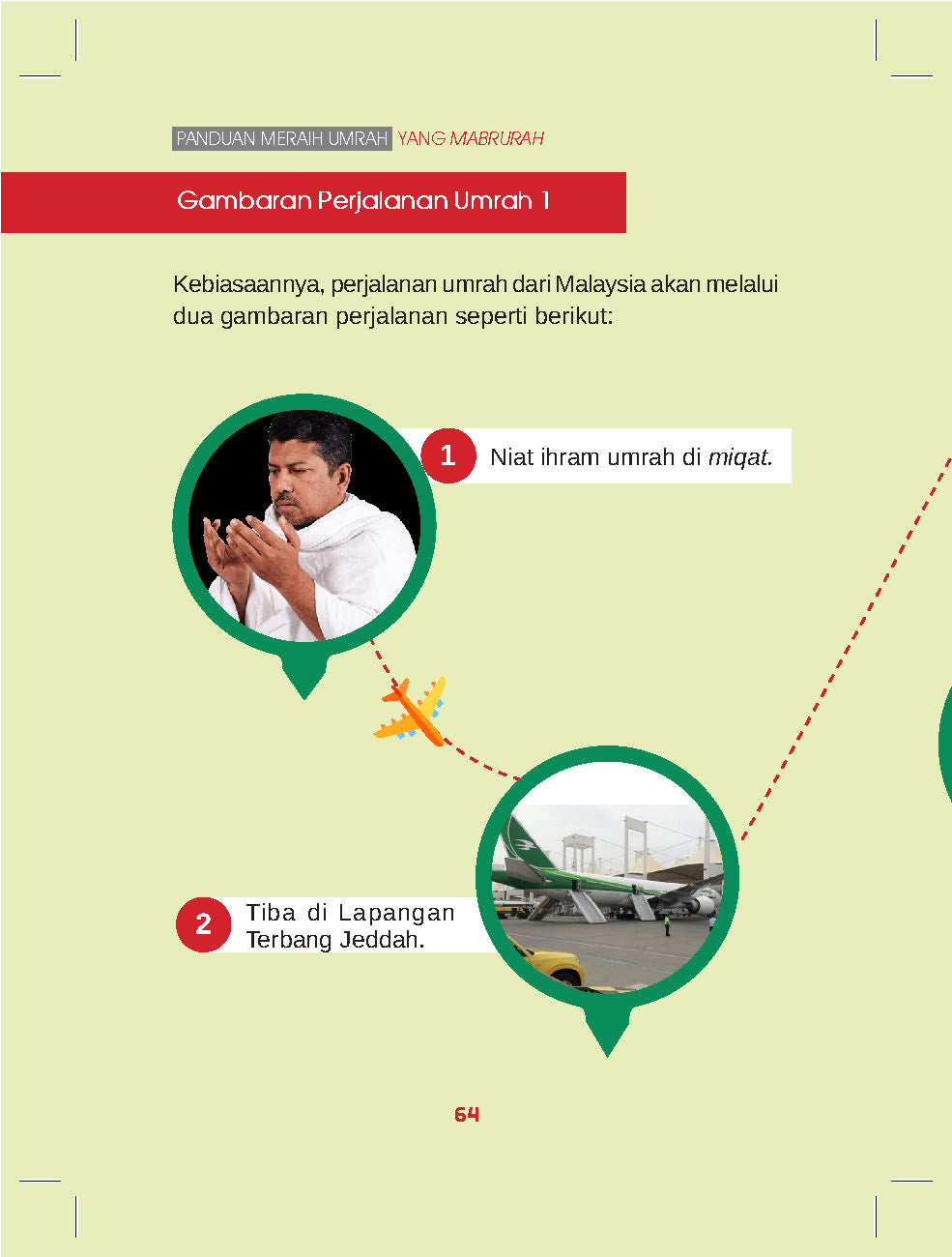 PANDUAN MERAIH UMRAH YANG MABRURAH

Gambaran Perjalanan Umrah 1

Kebiasaannya, perjalanan umrah dari Malaysia akan melalui dua gambaran perjalanan seperti berikut:

1 Niat ihram umrah di miqat.

2 Tiba di Lapangan Terbang Jeddah.

64