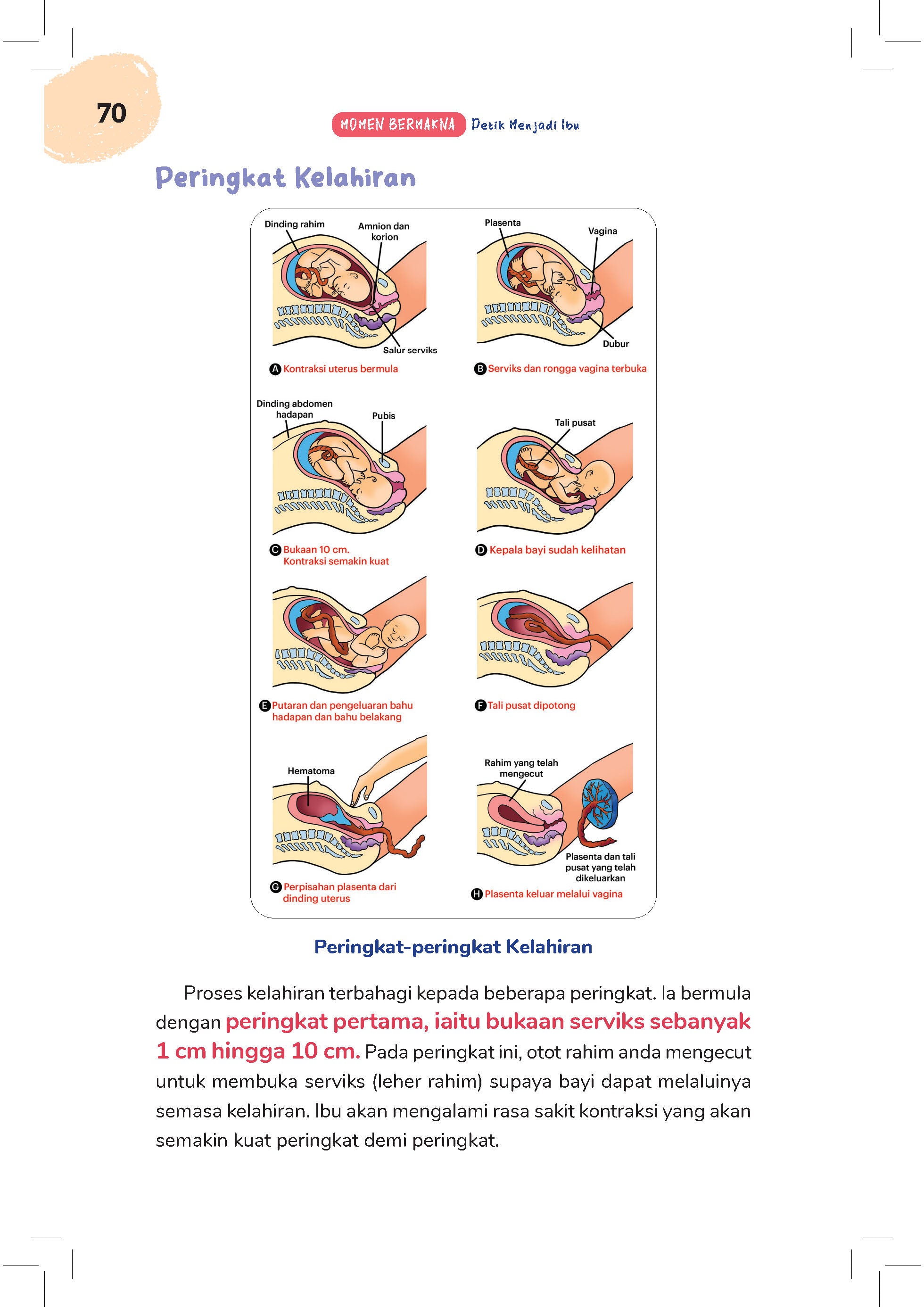 70

MOMEN BERMAKNA Detik Menjadi Ibu

Peringkat Kelahiran

Dinding rahim
Amnion dan korion
Salur serviks
A Kontraksi uterus bermula

Plasenta
Vagina
Dubur
B Serviks dan rongga vagina terbuka

Dinding abdomen hadapan
Pubis
C Bukaan 10 cm. Kontraksi semakin kuat

Tali pusat
D Kepala bayi sudah kelihatan

E Putaran dan pengeluaran bahu hadapan dan bahu belakang

F Tali pusat dipotong

Hematoma
G Perpisahan plasenta dari dinding uterus

Rahim yang telah mengecut
Plasenta dan tali pusat yang telah dikeluarkan
H Plasenta keluar melalui vagina

Peringkat-peringkat Kelahiran

Proses kelahiran terbahagi kepada beberapa peringkat. Ia bermula dengan peringkat pertama, iaitu bukaan serviks sebanyak 1 cm hingga 10 cm. Pada peringkat ini, otot rahim anda mengecut untuk membuka serviks (leher rahim) supaya bayi dapat melaluinya semasa kelahiran. Ibu akan mengalami rasa sakit kontraksi yang akan semakin kuat peringkat demi peringkat.