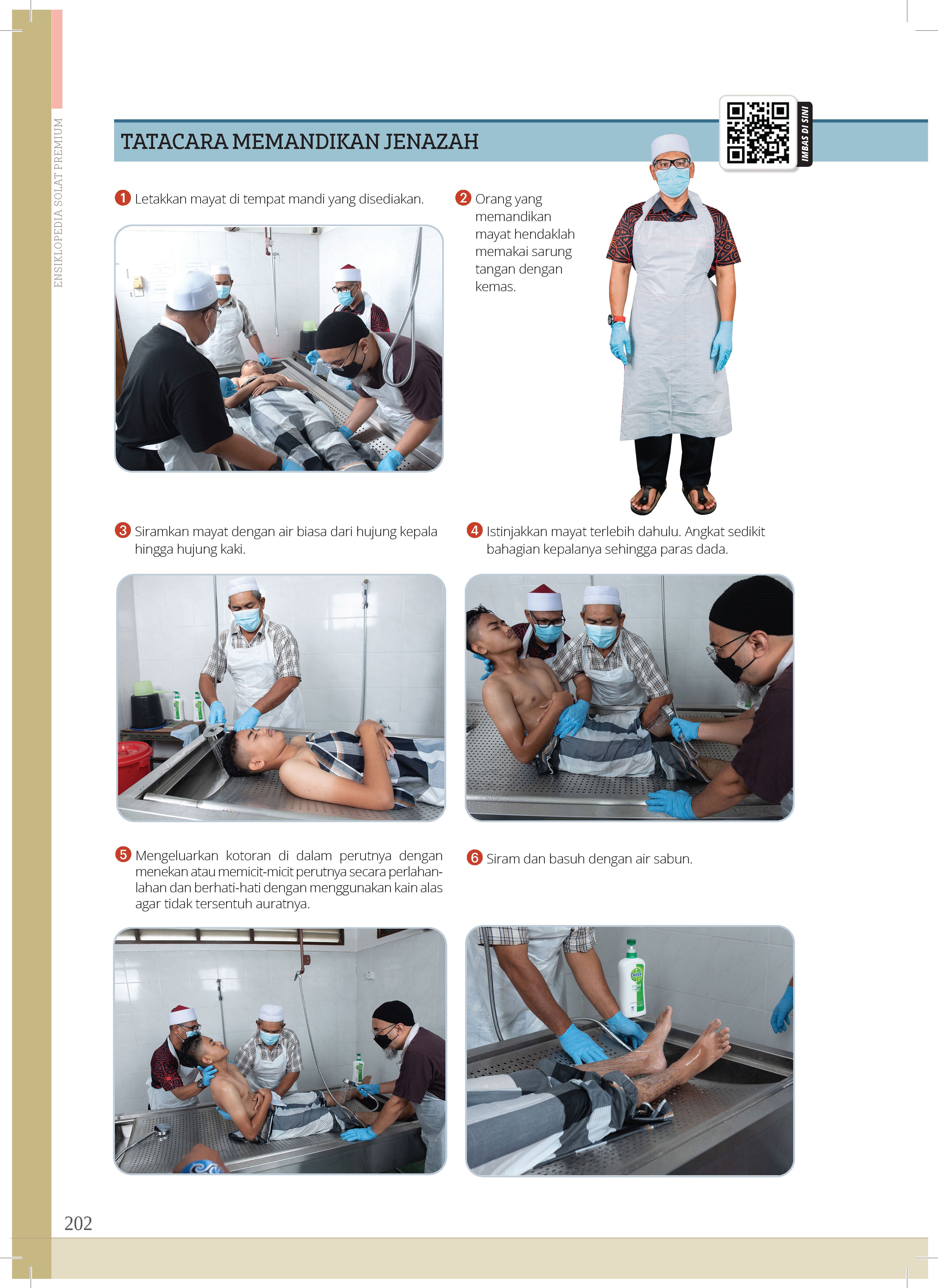 ENSIKLOPEDIA SOLAT PREMIUM

TATACARA MEMANDIKAN JENAZAH

IMBAS DI SINI

1 Letakkan mayat di tempat mandi yang disediakan.

2 Orang yang memandikan mayat hendaklah memakai sarung tangan dengan kemas.

3 Siramkan mayat dengan air biasa dari hujung kepala hingga hujung kaki.

4 Istinjakkan mayat terlebih dahulu. Angkat sedikit bahagian kepalanya sehingga paras dada.

5 Mengeluarkan kotoran di dalam perutnya dengan menekan atau memicit-micit perutnya secara perlahan-lahan dan berhati-hati dengan menggunakan kain alas agar tidak tersentuh auratnya.

6 Siram dan basuh dengan air sabun.

Dettol

202