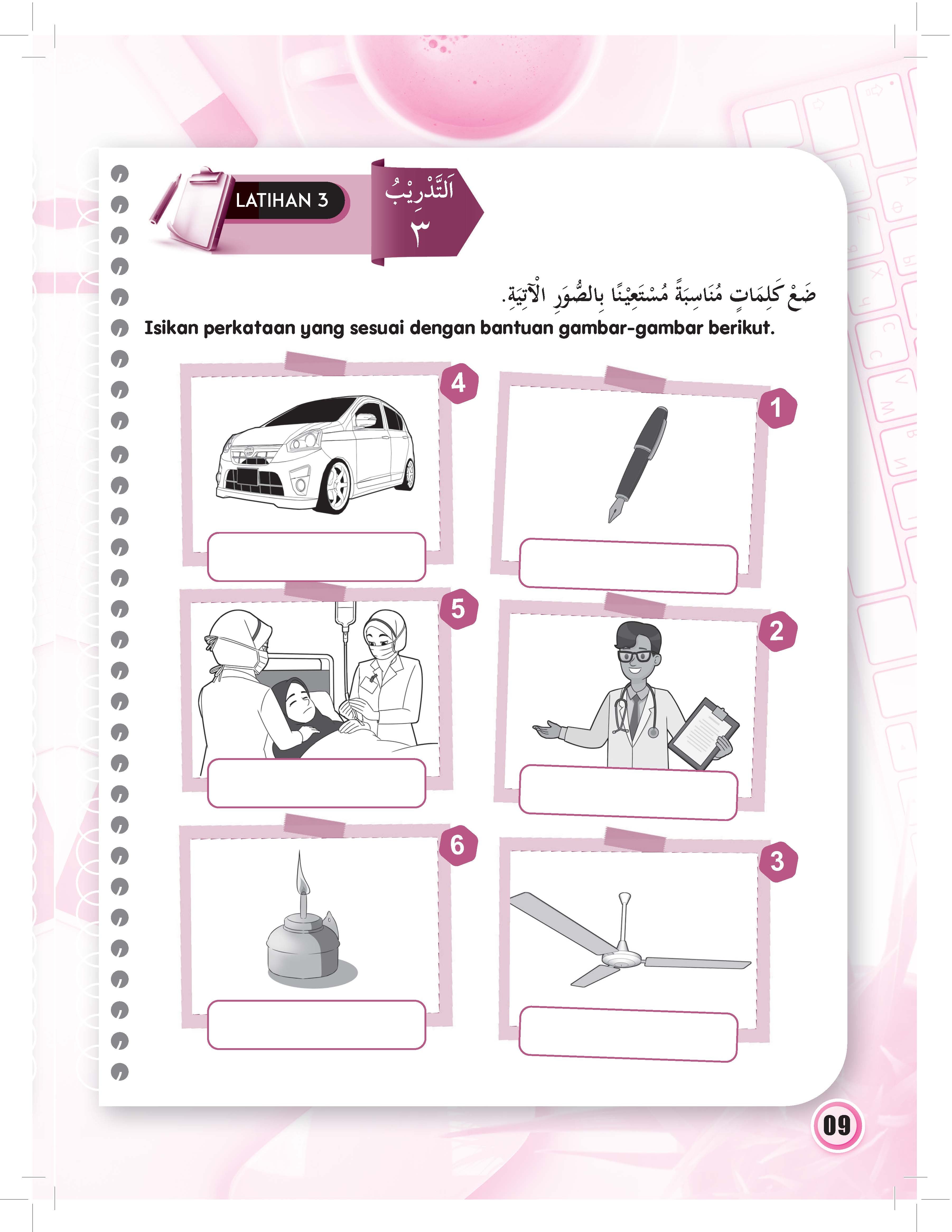 LATIHAN 3

اَلتَّدْرِيْبُ
٣

ضَعْ كَلِمَاتٍ مُنَاسِبَةً مُسْتَعِيْنًا بِالصُّوَرِ الْآتِيَةِ.

Isikan perkataan yang sesuai dengan bantuan gambar-gambar berikut.

1

2

3

4

5

6

09