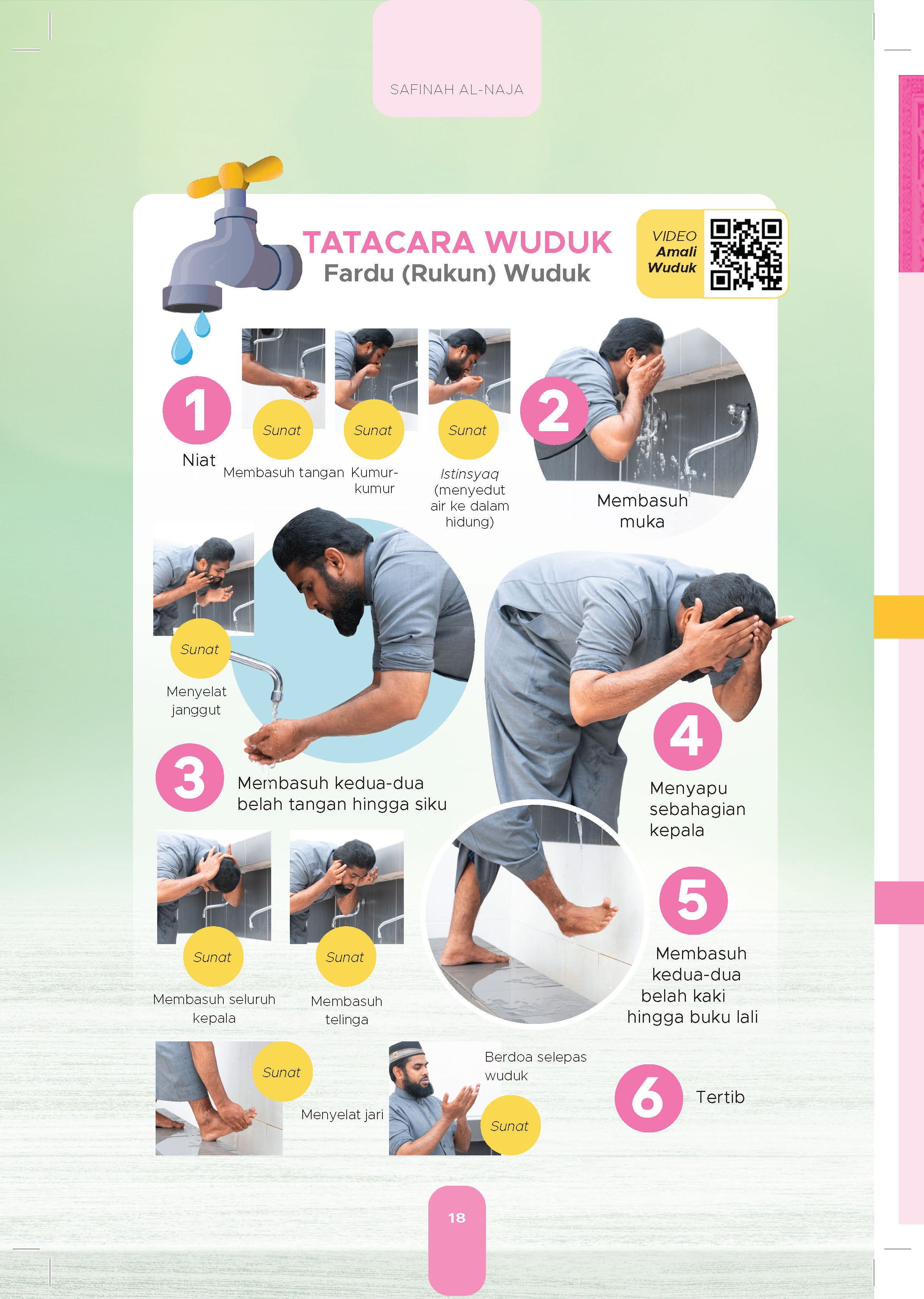 SAFINAH AL-NAJA

TATACARA WUDUK
Fardu (Rukun) Wuduk

VIDEO Amali Wuduk

1
Niat

Sunat
Membasuh tangan

Sunat
Kumur-kumur

Sunat
Istinsyaq (menyedut air ke dalam hidung)

2
Membasuh muka

Sunat
Menyelat janggut

3
Membasuh kedua-dua belah tangan hingga siku

4
Menyapu sebahagian kepala

Sunat
Membasuh seluruh kepala

Sunat
Membasuh telinga

5
Membasuh kedua-dua belah kaki hingga buku lali

Sunat
Menyelat jari

Berdoa selepas wuduk
Sunat

6
Tertib

18