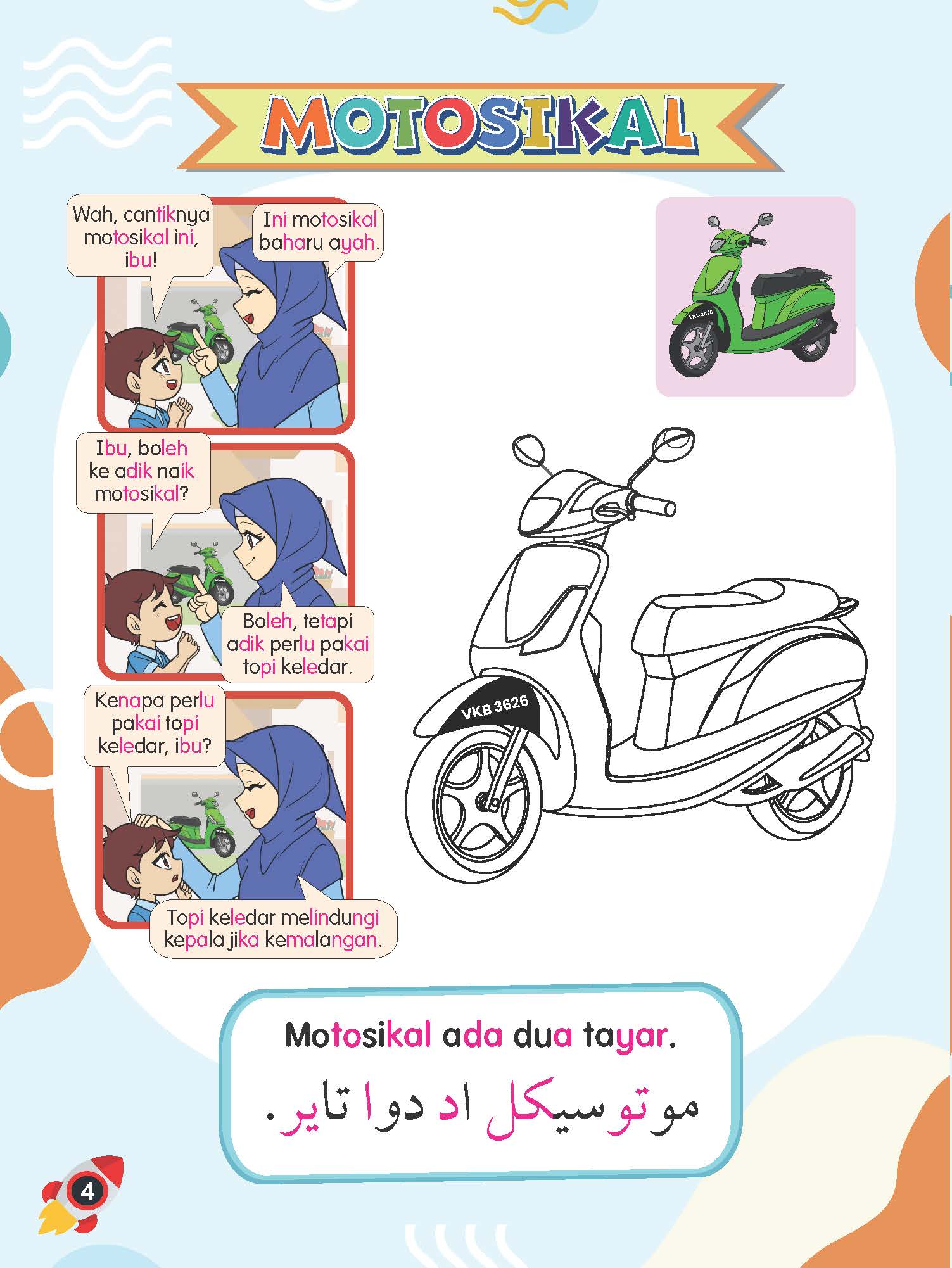 MOTOSIKAL

Wah, cantiknya motosikal ini, ibu!

Ini motosikal baharu ayah.

Ibu, boleh ke adik naik motosikal?

Boleh, tetapi adik perlu pakai topi keledar.

Kenapa perlu pakai topi keledar, ibu?

Topi keledar melindungi kepala jika kemalangan.

VKB 3626

VKB 3626

Motosikal ada dua tayar.

موتوسيكل اد دوا تاير.

4