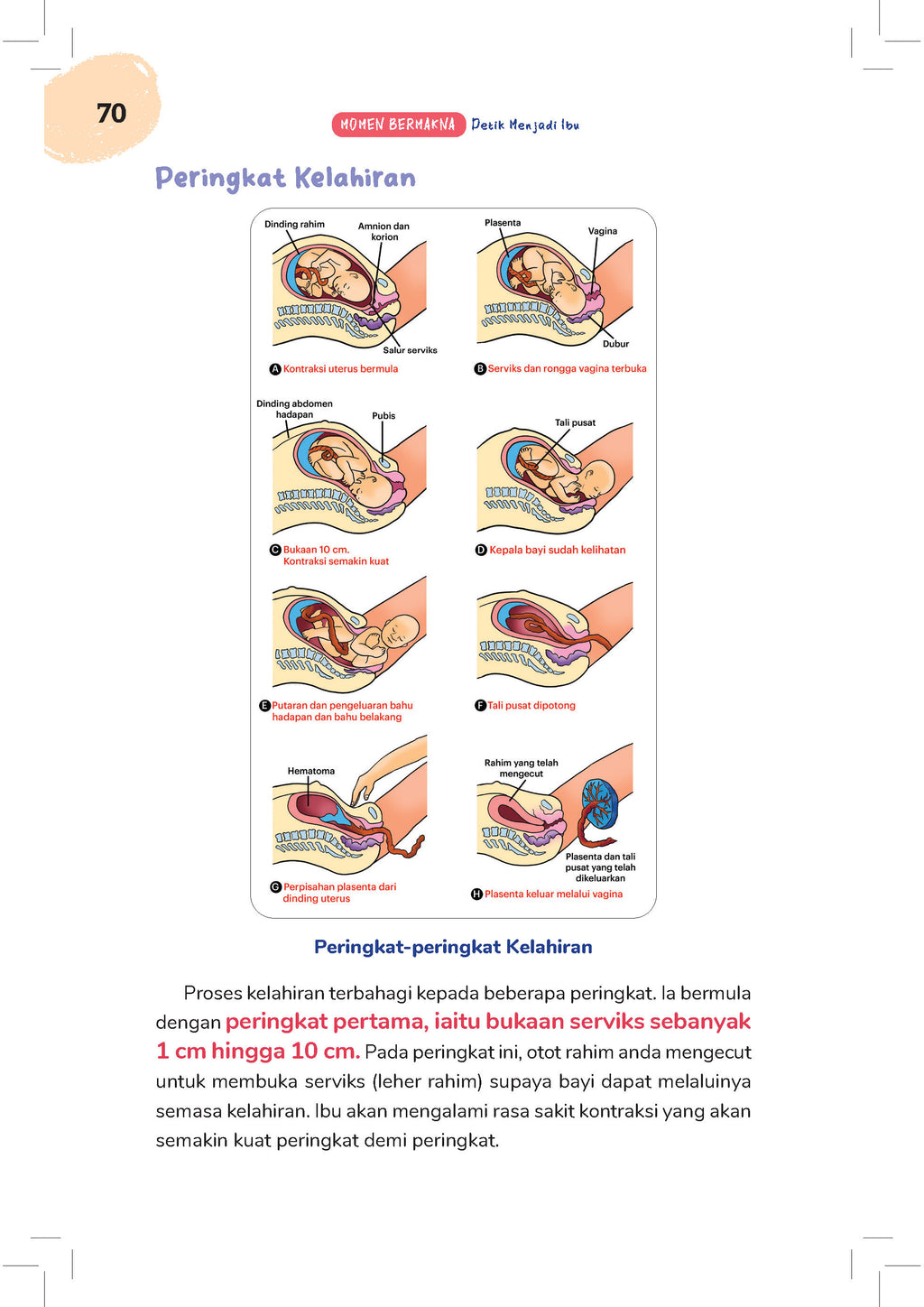 70

MOMEN BERMAKNA Detik Menjadi Ibu

Peringkat Kelahiran

Dinding rahim
Amnion dan korion
Salur serviks
A Kontraksi uterus bermula

Plasenta
Vagina
Dubur
B Serviks dan rongga vagina terbuka

Dinding abdomen hadapan
Pubis
C Bukaan 10 cm. Kontraksi semakin kuat

Tali pusat
D Kepala bayi sudah kelihatan

E Putaran dan pengeluaran bahu hadapan dan bahu belakang

F Tali pusat dipotong

Hematoma
G Perpisahan plasenta dari dinding uterus

Rahim yang telah mengecut
Plasenta dan tali pusat yang telah dikeluarkan
H Plasenta keluar melalui vagina

Peringkat-peringkat Kelahiran

Proses kelahiran terbahagi kepada beberapa peringkat. Ia bermula dengan peringkat pertama, iaitu bukaan serviks sebanyak 1 cm hingga 10 cm. Pada peringkat ini, otot rahim anda mengecut untuk membuka serviks (leher rahim) supaya bayi dapat melaluinya semasa kelahiran. Ibu akan mengalami rasa sakit kontraksi yang akan semakin kuat peringkat demi peringkat.